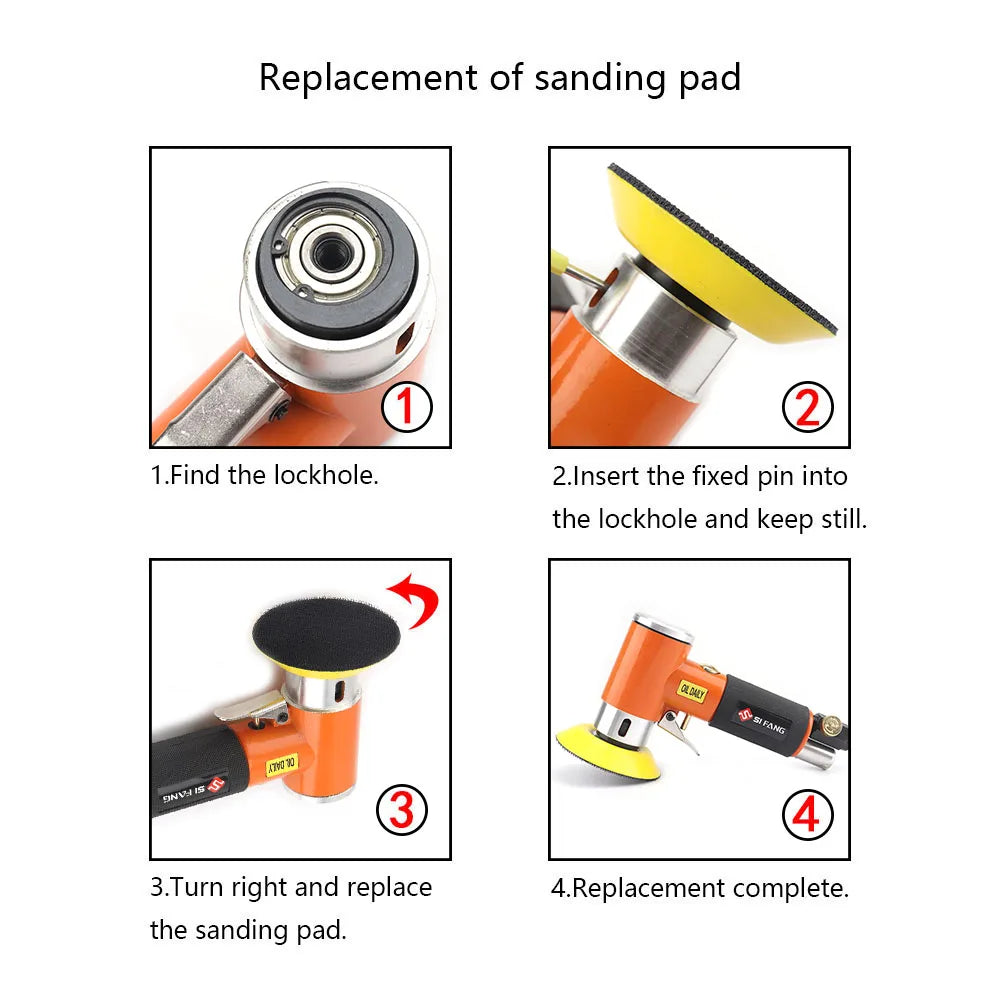 Replacement of sanding pad

1

1.Find the lockhole.

2

2.Insert the fixed pin into the lockhole and keep still.

OIL DAILY

SI FANG

3

3.Turn right and replace the sanding pad.

OIL DAILY

SI FANG

4

4.Replacement complete.